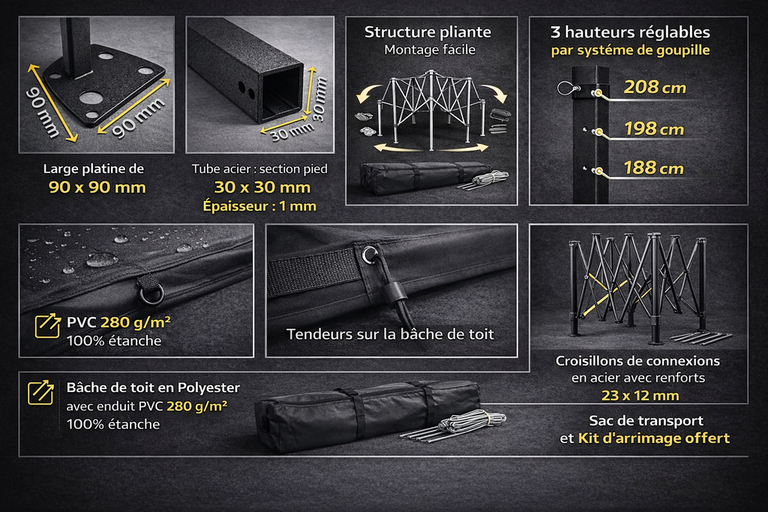 90 mm
90 mm

Large platine de
90 x 90 mm

30 mm
30 mm

Tube acier : section pied
30 x 30 mm
Épaisseur : 1 mm

Structure pliante
Montage facile

3 hauteurs réglables
par systéme de goupille

208 cm
198 cm
188 cm

PVC 280 g/m²
100% étanche

Tendeurs sur la bâche de toit

Croisillons de connexions
en acier avec renforts
23 x 12 mm

Bâche de toit en Polyester
avec enduit PVC 280 g/m²
100% étanche

Sac de transport
et Kit d'arrimage offert